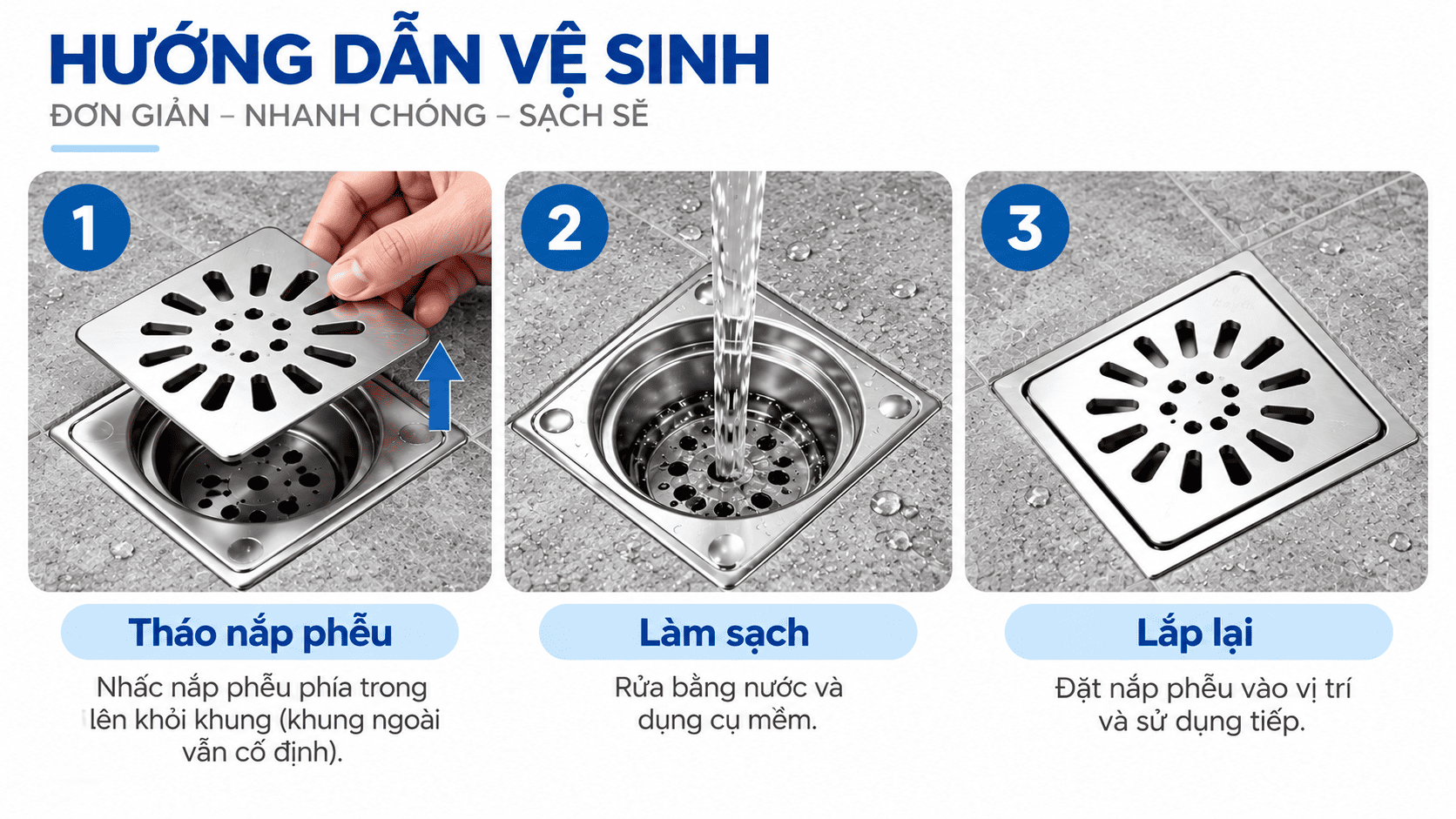 HƯỚNG DẪN VỆ SINH
ĐƠN GIẢN – NHANH CHÓNG – SẠCH SẼ

1

Tháo nắp phễu

Nhấc nắp phễu phía trong lên khỏi khung (khung ngoài vẫn cố định).

2

Làm sạch

Rửa bằng nước và dụng cụ mềm.

3

Lắp lại

Đặt nắp phễu vào vị trí và sử dụng tiếp.