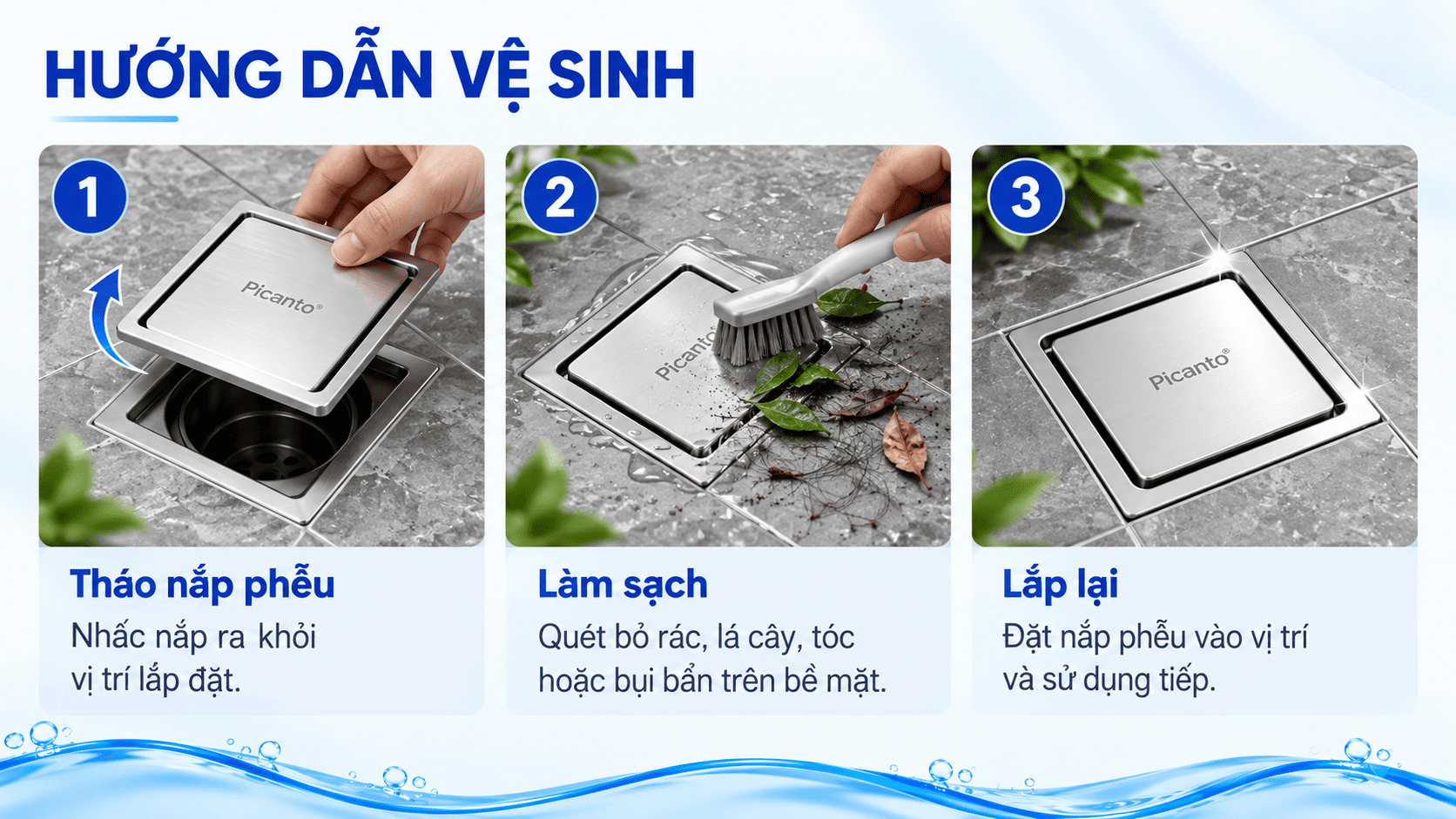 HƯỚNG DẪN VỆ SINH

1

Picanto®

Tháo nắp phễu

Nhấc nắp ra khỏi vị trí lắp đặt.

2

Picanto

Làm sạch

Quét bỏ rác, lá cây, tóc hoặc bụi bẩn trên bề mặt.

3

Picanto®

Lắp lại

Đặt nắp phễu vào vị trí và sử dụng tiếp.